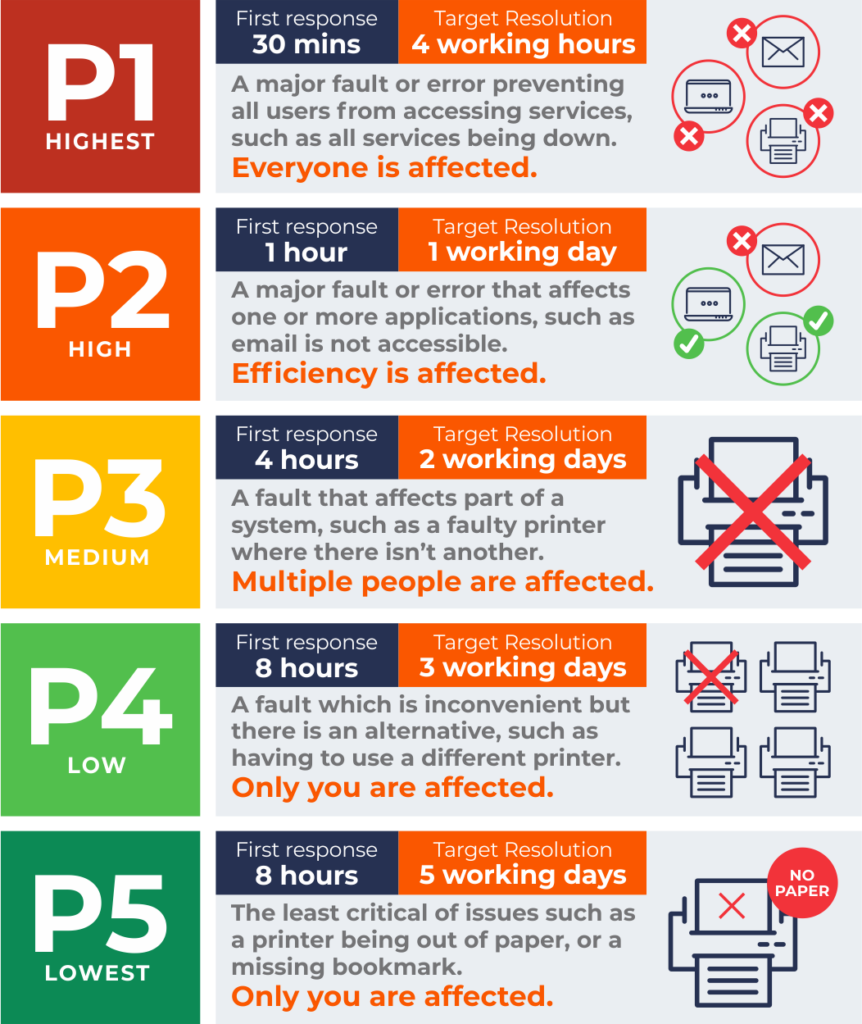 P1
HIGHEST

First response
30 mins

Target Resolution
4 working hours

A major fault or error preventing all users from accessing services, such as all services being down.
Everyone is affected.

P2
HIGH

First response
1 hour

Target Resolution
1 working day

A major fault or error that affects one or more applications, such as email is not accessible.
Efficiency is affected.

P3
MEDIUM

First response
4 hours

Target Resolution
2 working days

A fault that affects part of a system, such as a faulty printer where there isn't another.
Multiple people are affected.

P4
LOW

First response
8 hours

Target Resolution
3 working days

A fault which is inconvenient but there is an alternative, such as having to use a different printer.
Only you are affected.

P5
LOWEST

First response
8 hours

Target Resolution
5 working days

The least critical of issues such as a printer being out of paper, or a missing bookmark.
Only you are affected.

NO PAPER